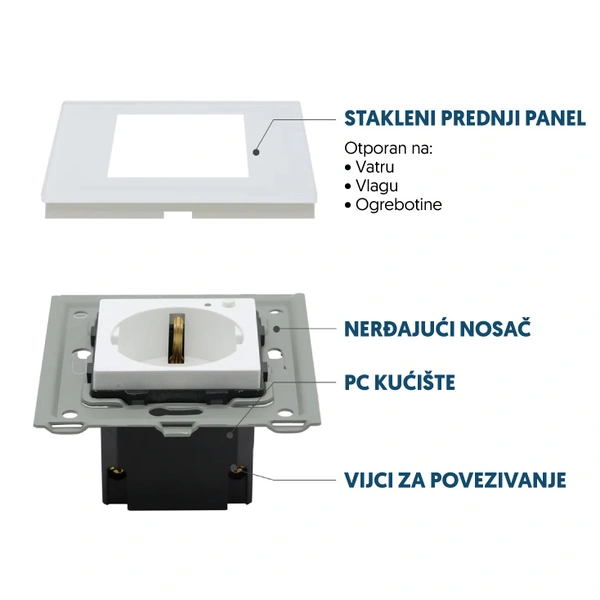 STAKLENI PREDNJI PANEL

Otporan na:
• Vatru
• Vlagu
• Ogrebotine

NERĐAJUĆI NOSAČ

PC KUĆIŠTE

VIJCI ZA POVEZIVANJE